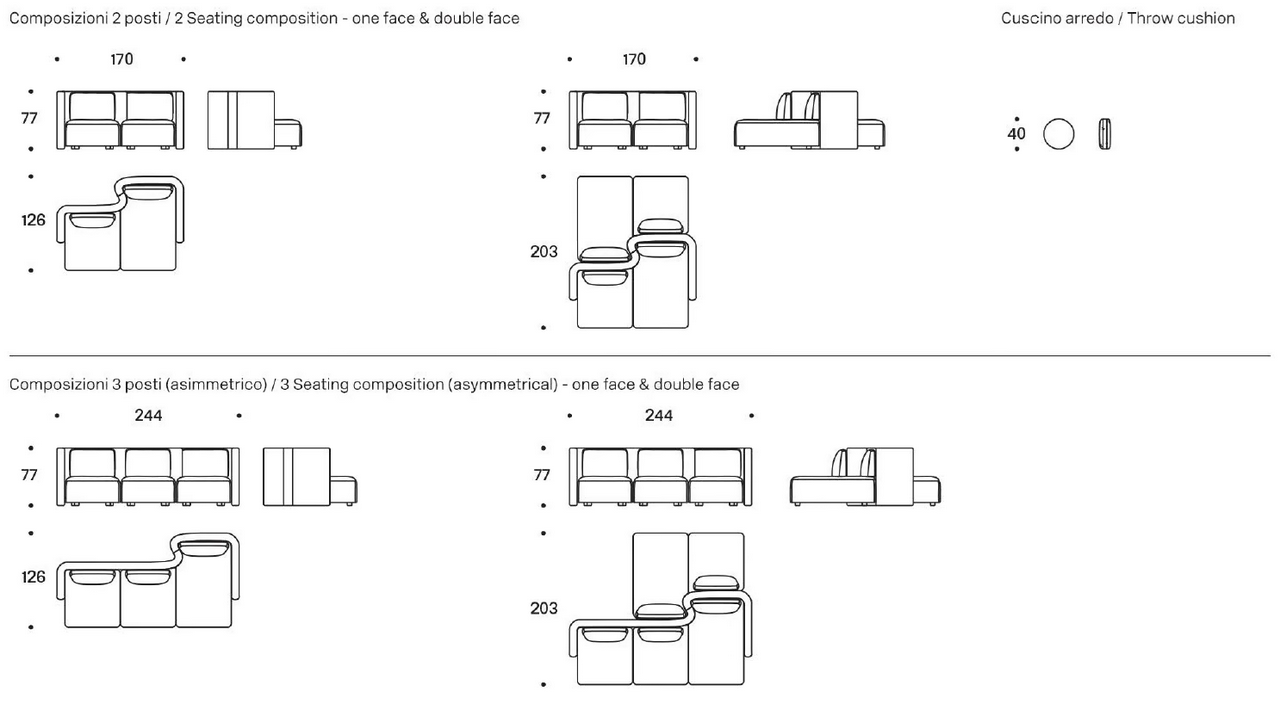 Composizioni 2 posti / 2 Seating composition - one face & double face

Cuscino arredo / Throw cushion

170

77

126

170

77

203

40

Composizioni 3 posti (asimmetrico) / 3 Seating composition (asymmetrical) - one face & double face

244

77

126

244

77

203