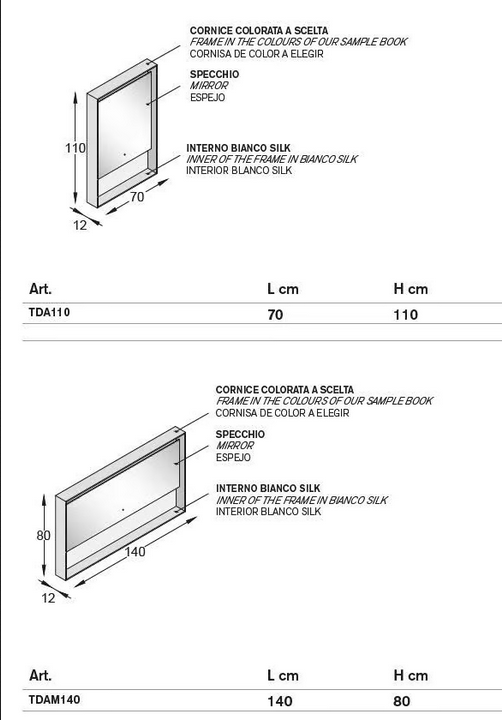 CORNICE COLORATA A SCELTA
FRAME IN THE COLOURS OF OUR SAMPLE BOOK
CORNISA DE COLOR A ELEGIR

SPECCHIO
MIRROR
ESPEJO

INTERNO BIANCO SILK
INNER OF THE FRAME IN BIANCO SILK
INTERIOR BLANCO SILK

110
70
12

| Art. | L cm | H cm |
|---|---|---|
| TDA110 | 70 | 110 |

CORNICE COLORATA A SCELTA
FRAME IN THE COLOURS OF OUR SAMPLE BOOK
CORNISA DE COLOR A ELEGIR

SPECCHIO
MIRROR
ESPEJO

INTERNO BIANCO SILK
INNER OF THE FRAME IN BIANCO SILK
INTERIOR BLANCO SILK

80
140
12

| Art. | L cm | H cm |
|---|---|---|
| TDAM140 | 140 | 80 |